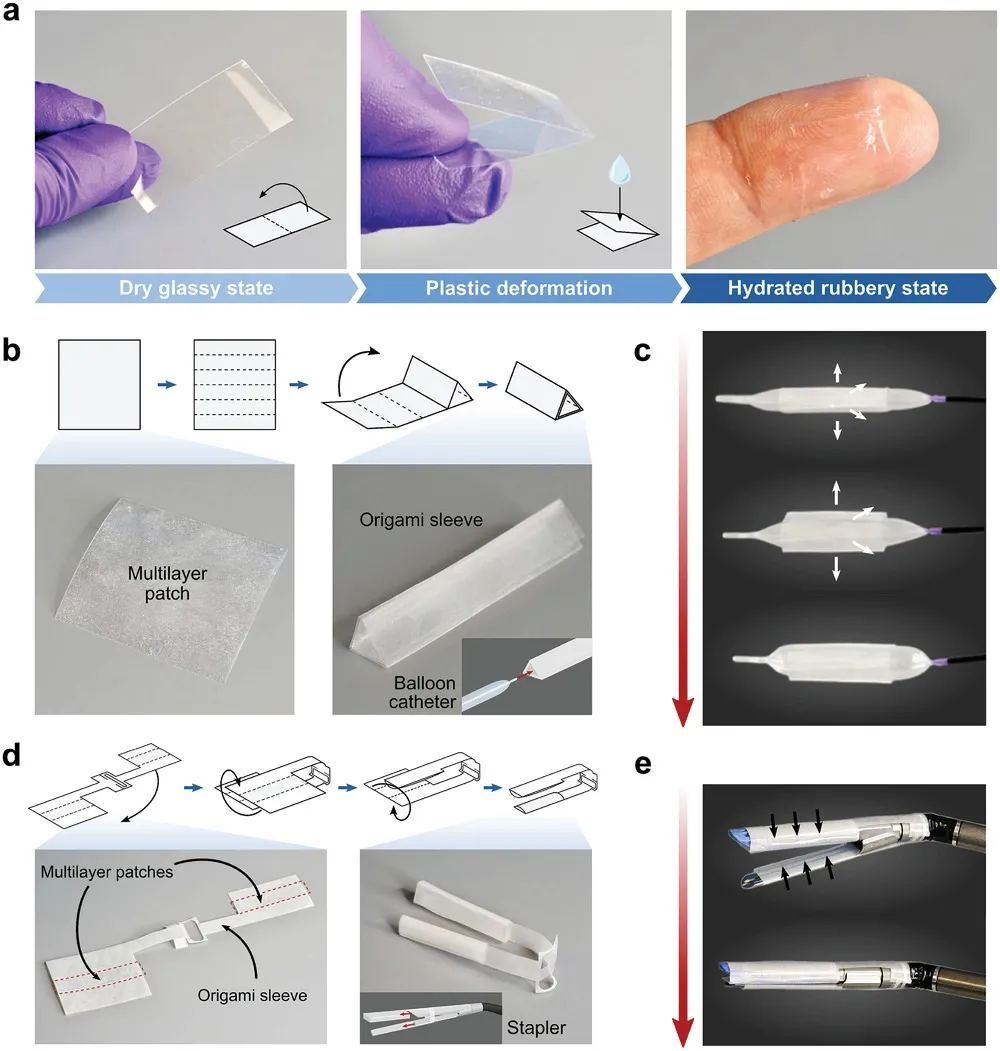 a

Dry glassy state

Plastic deformation

Hydrated rubbery state

b

Multilayer patch

Origami sleeve

Balloon catheter

c

d

Multilayer patches

Origami sleeve

Stapler

e